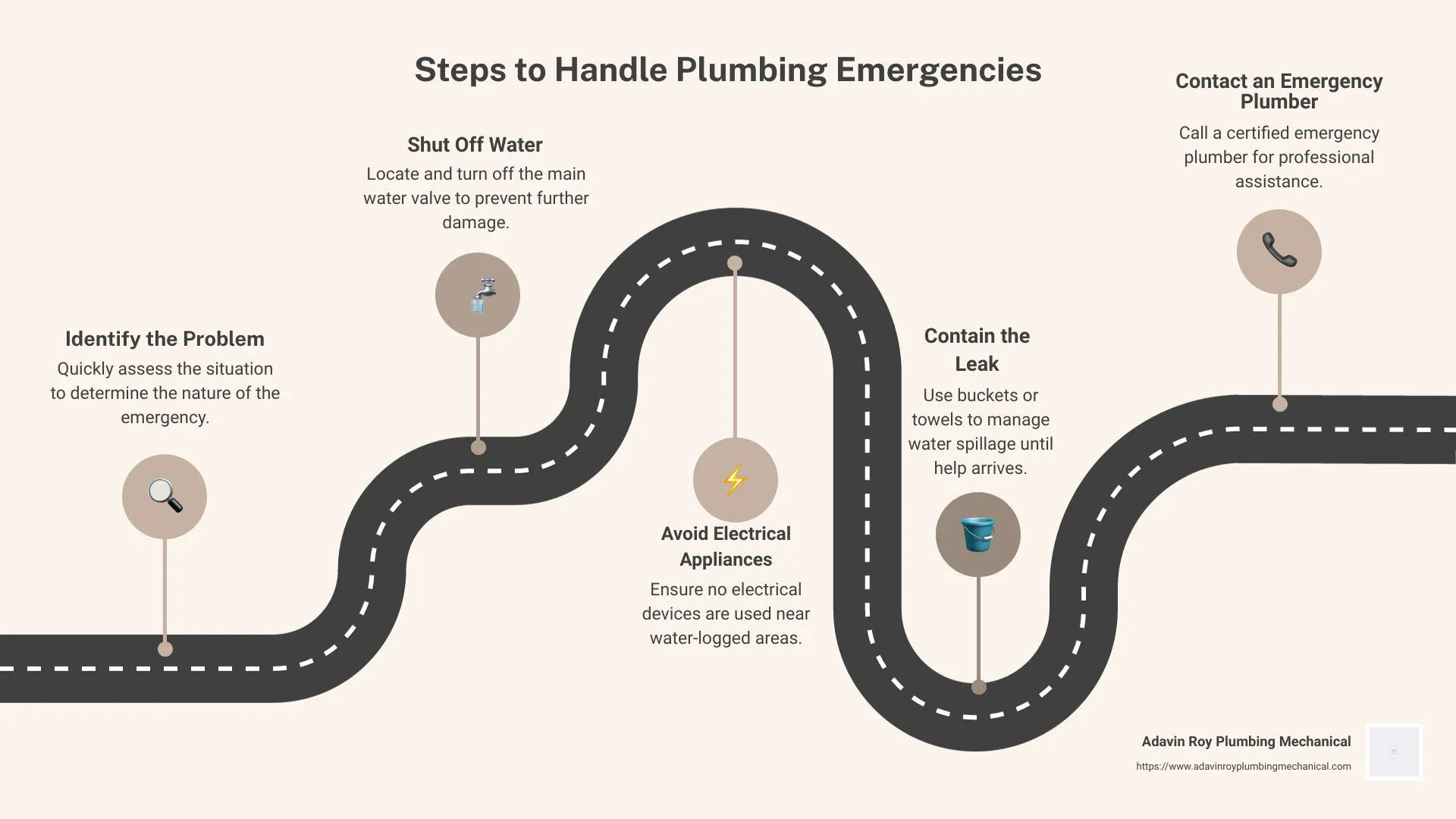 Steps to Handle Plumbing Emergencies

Identify the Problem
Quickly assess the situation to determine the nature of the emergency.

Shut Off Water
Locate and turn off the main water valve to prevent further damage.

Avoid Electrical Appliances
Ensure no electrical devices are used near water-logged areas.

Contain the Leak
Use buckets or towels to manage water spillage until help arrives.

Contact an Emergency Plumber
Call a certified emergency plumber for professional assistance.

Adavin Roy Plumbing Mechanical
https://www.adavinroyplumbingmechanical.com